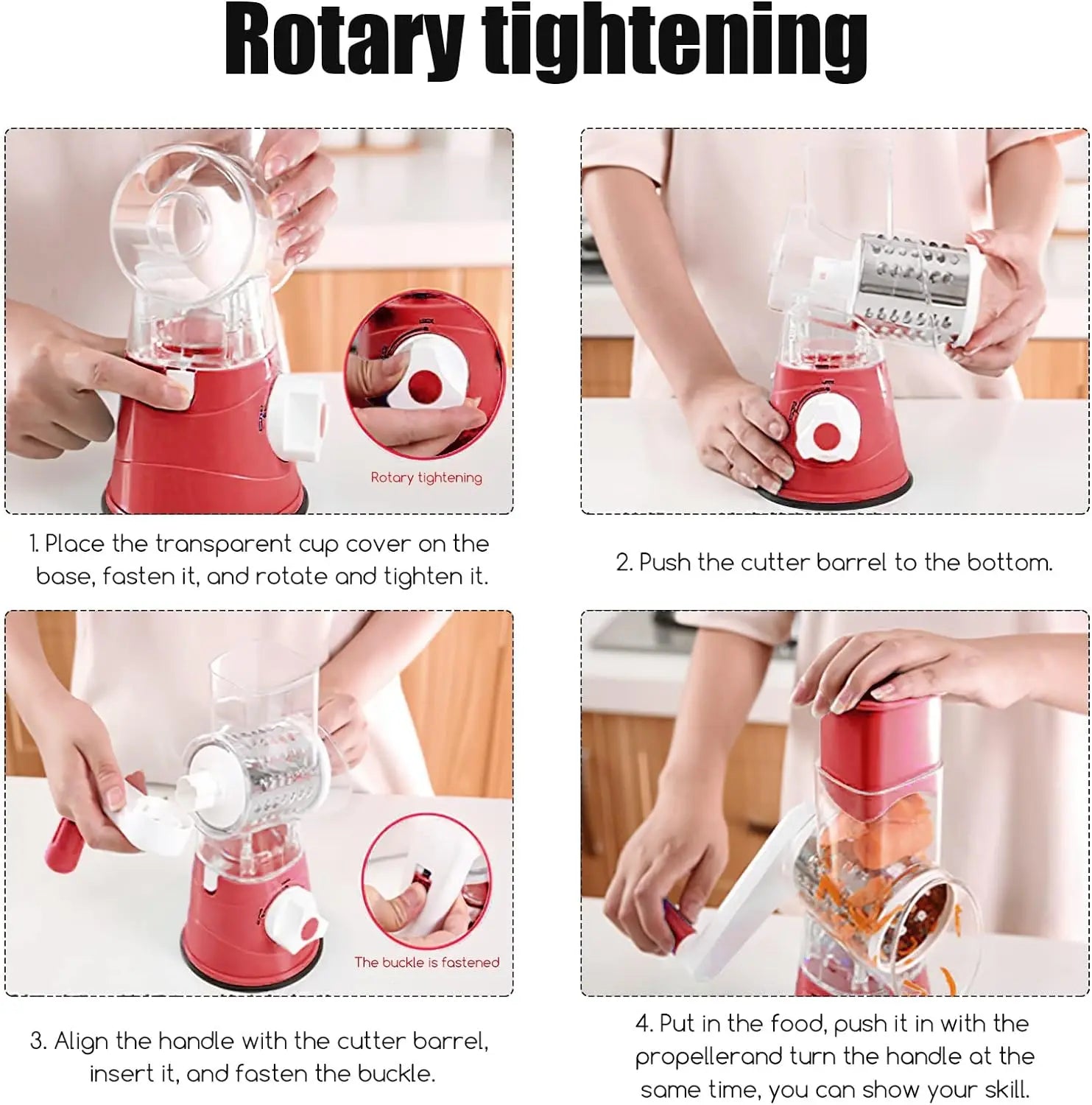 Rotary tightening

Rotary tightening

1. Place the transparent cup cover on the base, fasten it, and rotate and tighten it.

2. Push the cutter barrel to the bottom.

The buckle is fastened

3. Align the handle with the cutter barrel, insert it, and fasten the buckle.

4. Put in the food, push it in with the propellerand turn the handle at the same time, you can show your skill.